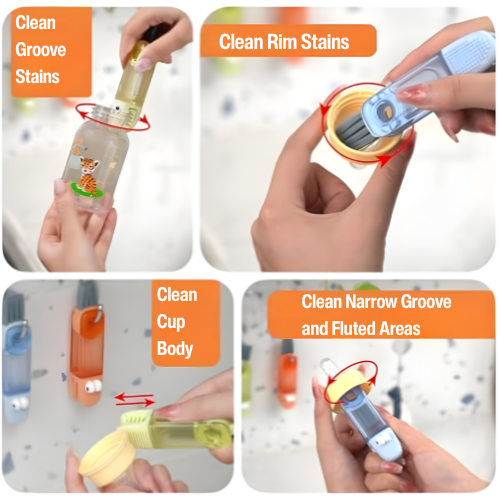 Clean Groove Stains

Clean Rim Stains

Clean Cup Body

Clean Narrow Groove and Fluted Areas